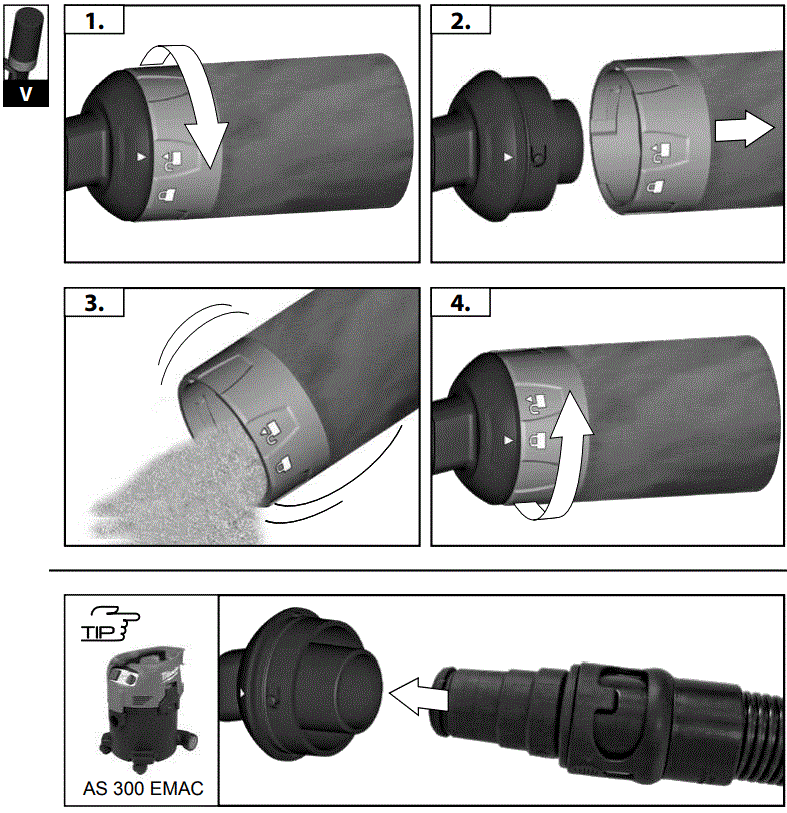 V

1.

2.

3.

4.

TIP

AS 300 EMAC