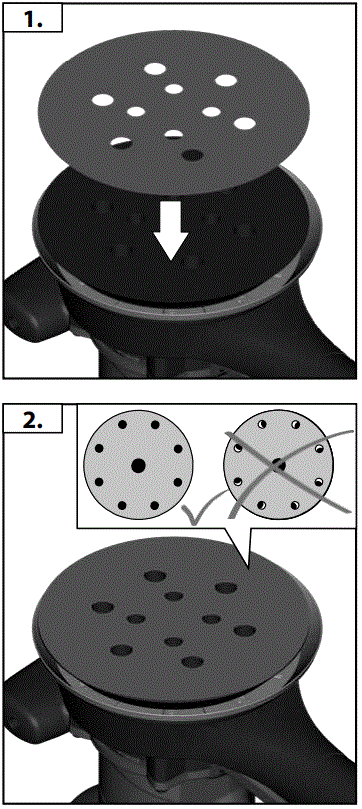 1.

2.