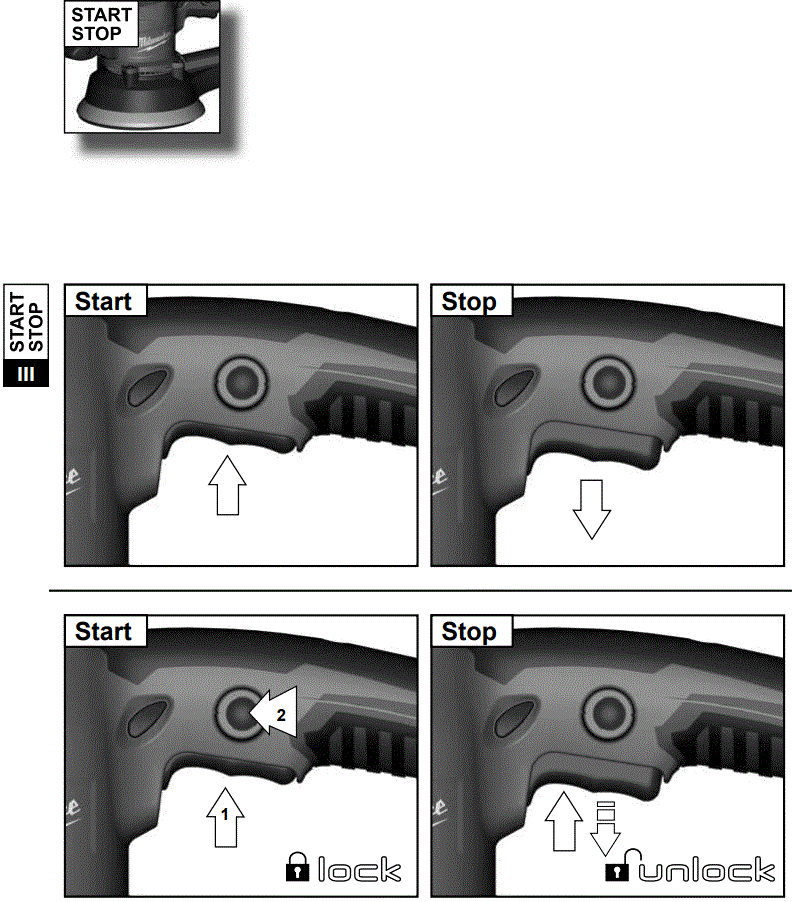 START
STOP

START
STOP
III

Start

Stop

Start

2

1

lock

Stop

unlock