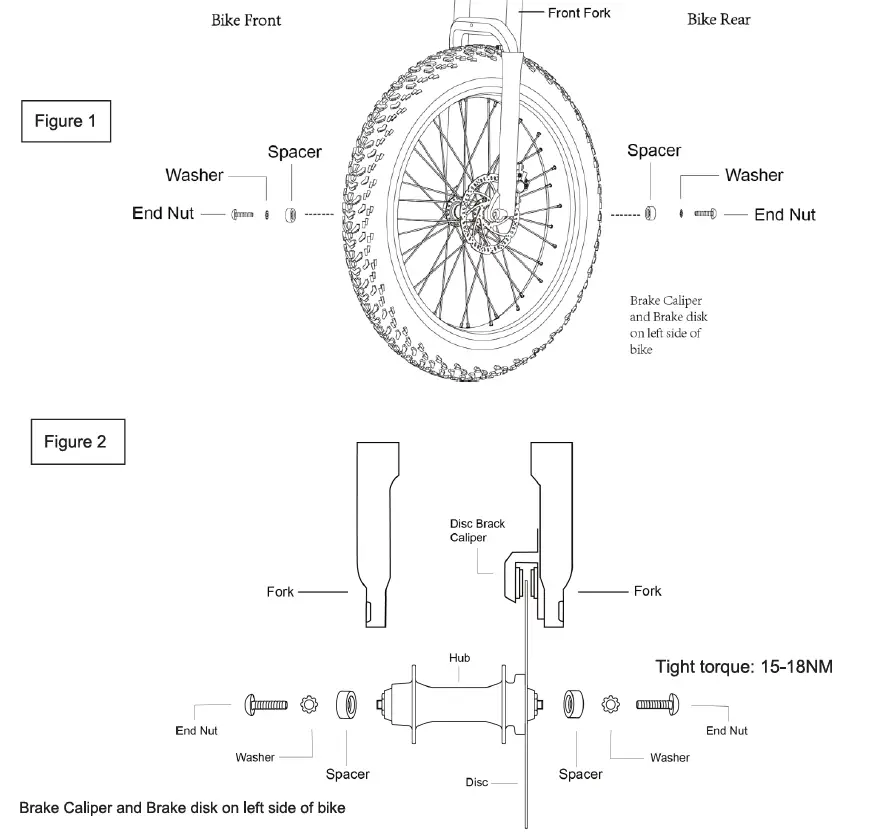 Bike Front

Front Fork

Bike Rear

Figure 1

Spacer

Washer

End Nut

Spacer

Washer

End Nut

Brake Caliper and Brake disk on left side of bike

Figure 2

Disc Brack Caliper

Fork

Fork

Hub

Tight torque: 15-18NM

End Nut

Washer

Spacer

Disc

Spacer

Washer

End Nut

Brake Caliper and Brake disk on left side of bike