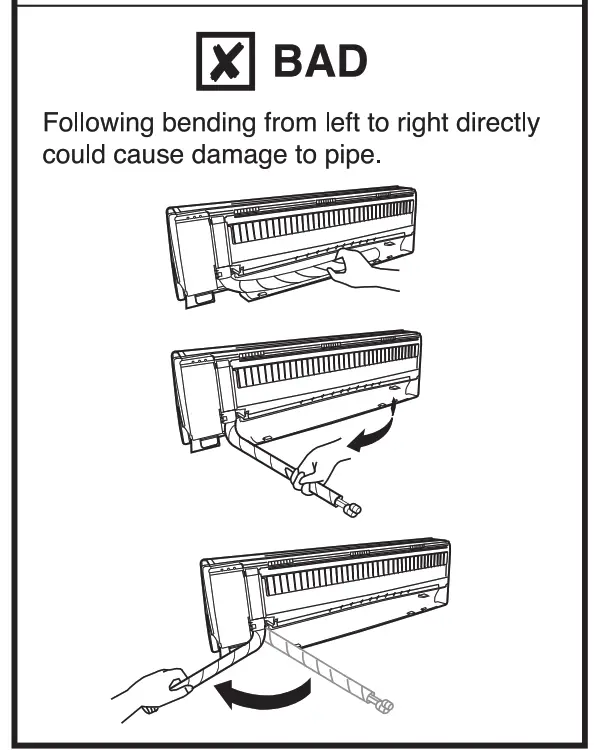 BAD

Following bending from left to right directly could cause damage to pipe.