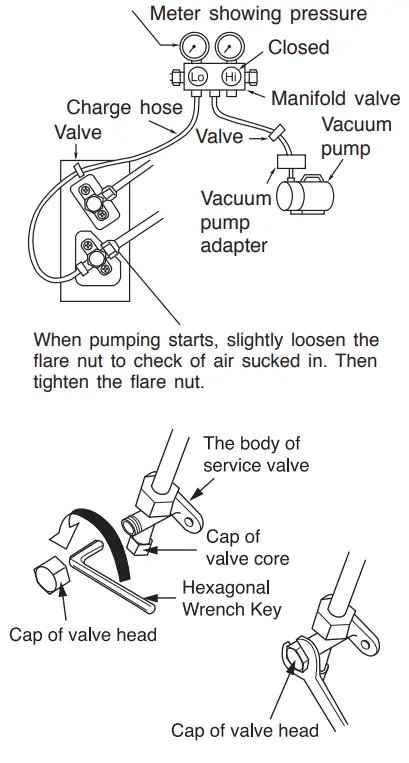 Meter showing pressure
Closed
Lo
Hi
Manifold valve
Charge hose
Valve
Valve
Vacuum pump
Vacuum pump adapter

When pumping starts, slightly loosen the flare nut to check of air sucked in. Then tighten the flare nut.

The body of service valve
Cap of valve core
Hexagonal Wrench Key
Cap of valve head
Cap of valve head