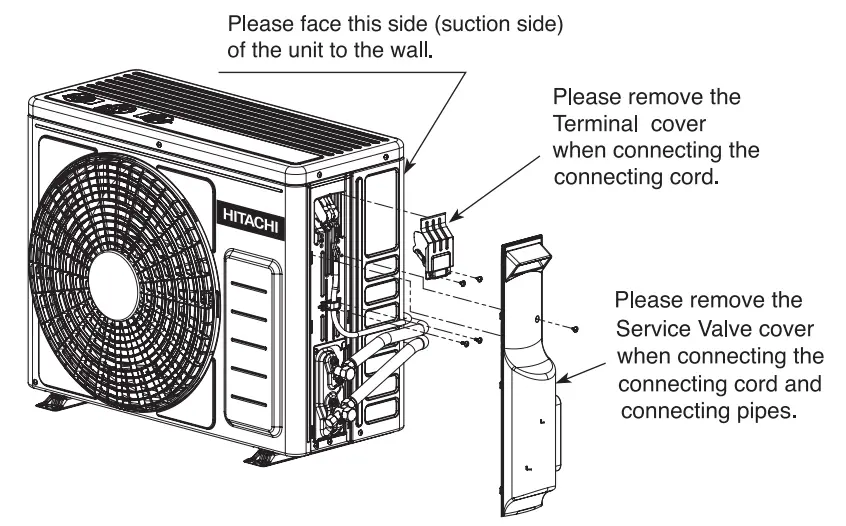 Please face this side (suction side) of the unit to the wall.

Please remove the Terminal cover when connecting the connecting cord.

HITACHI

Please remove the Service Valve cover when connecting the connecting cord and connecting pipes.