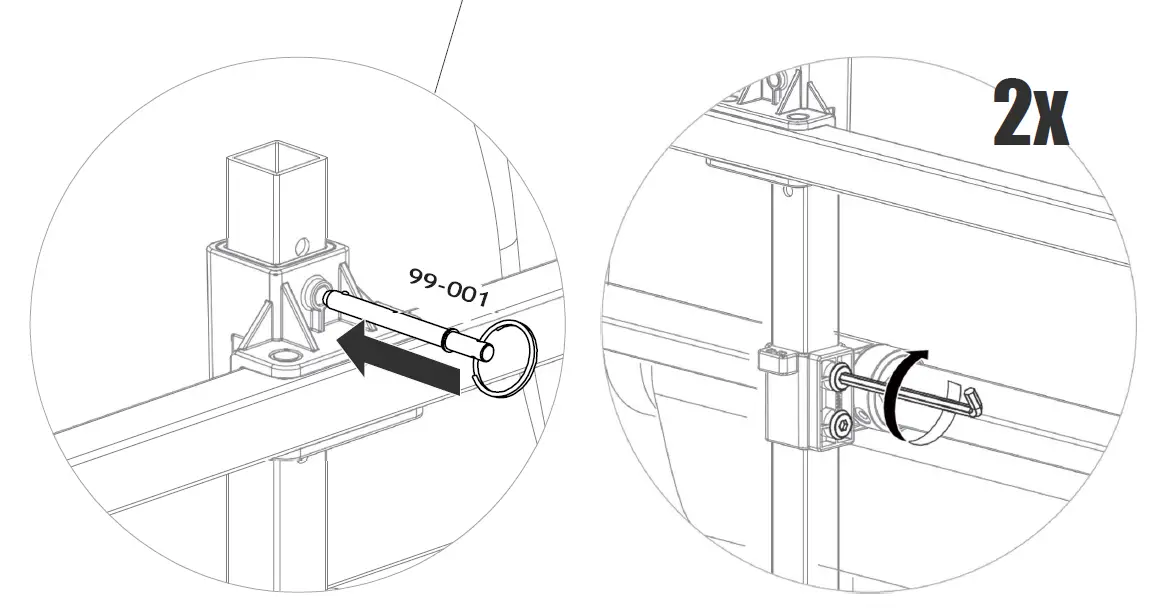 99-001

2x