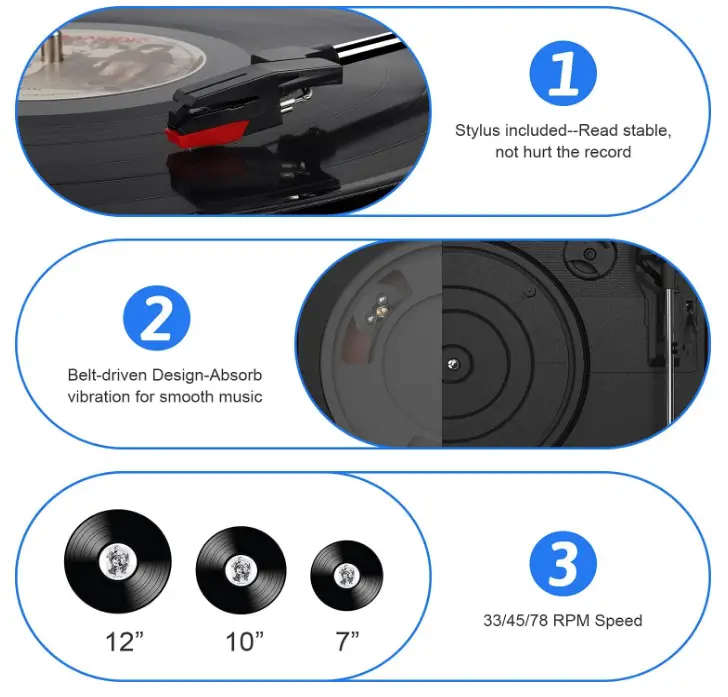 1

Stylus included--Read stable, not hurt the record

2

Belt-driven Design-Absorb vibration for smooth music

12”

10”

7”

3

33/45/78 RPM Speed