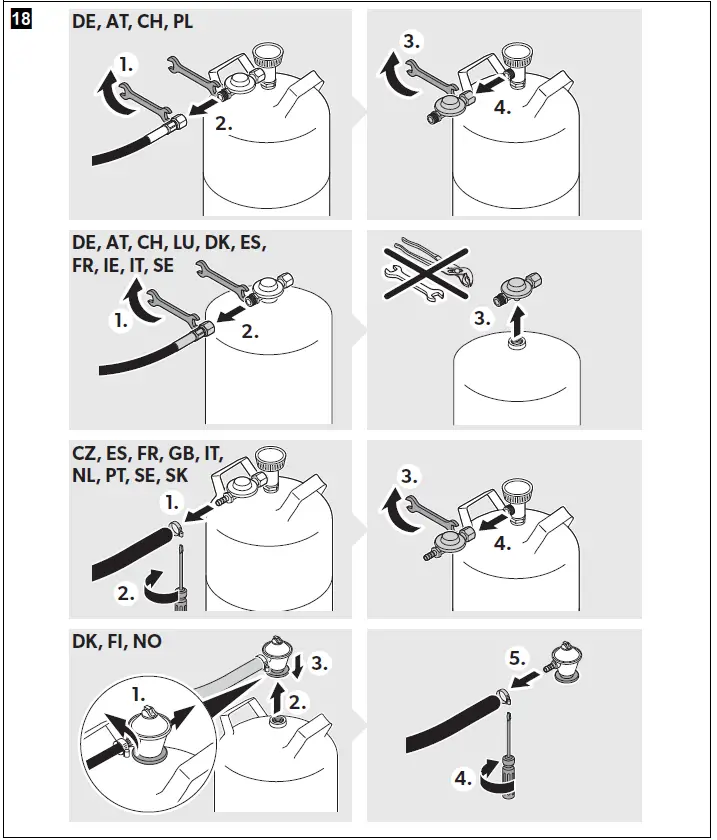 18

DE, AT, CH, PL

1.

2.

3.

4.

DE, AT, CH, LU, DK, ES, FR, IE, IT, SE

1.

2.

3.

CZ, ES, FR, GB, IT, NL, PT, SE, SK

1.

2.

3.

4.

DK, FI, NO

1.

2.

3.

4.

5.