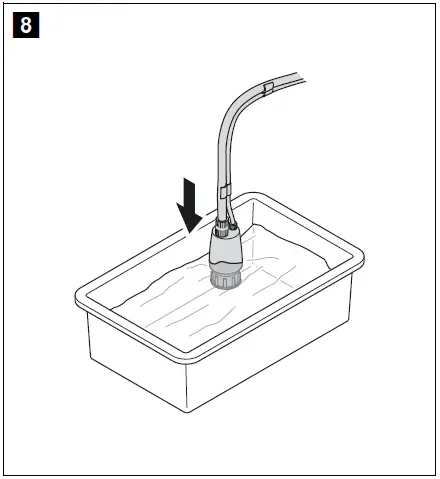 8