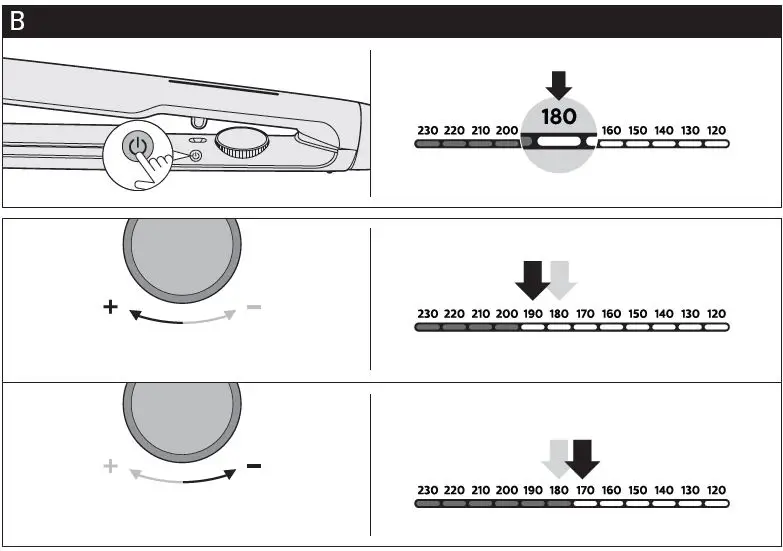 B

230 220 210 200 180 160 150 140 130 120

+ −

230 220 210 200 190 180 170 160 150 140 130 120

+ −

230 220 210 200 190 180 170 160 150 140 130 120