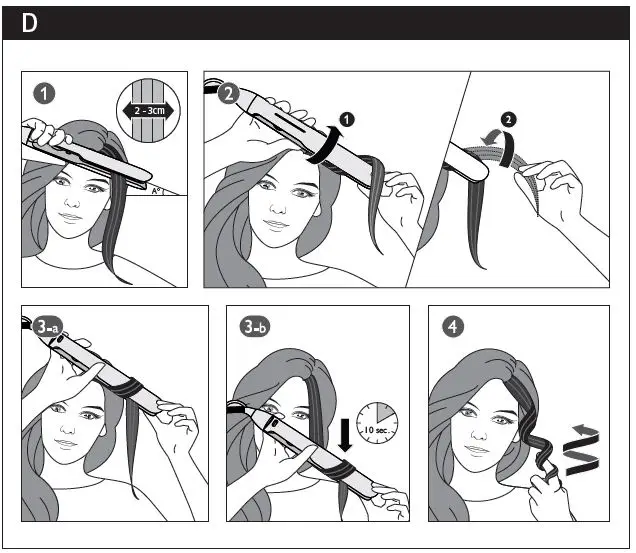 D

1

2 - 3cm

A°

2

1

2

3-a

3-b

10 sec.

4