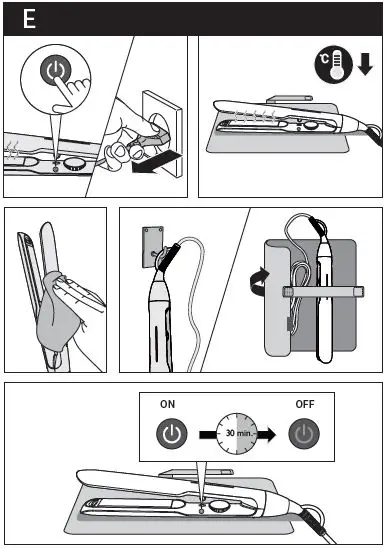 E

°C

ON

30 min.

OFF