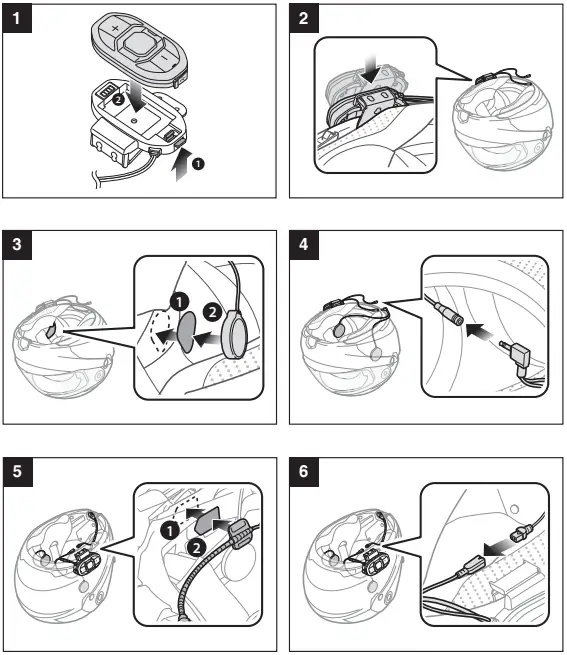 1
+
−
2
1

2

3
1
2

4

5
1
2

6