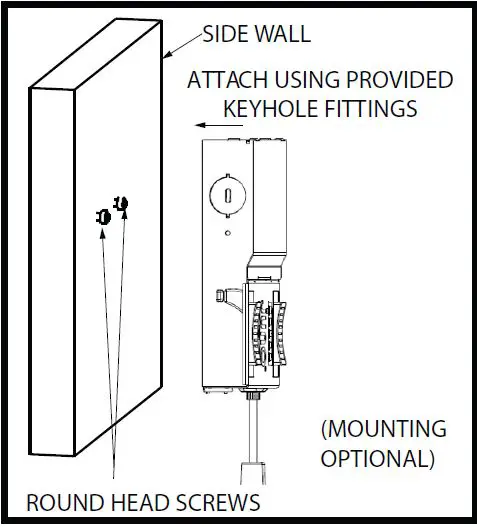 SIDE WALL

ATTACH USING PROVIDED KEYHOLE FITTINGS

(MOUNTING OPTIONAL)

ROUND HEAD SCREWS