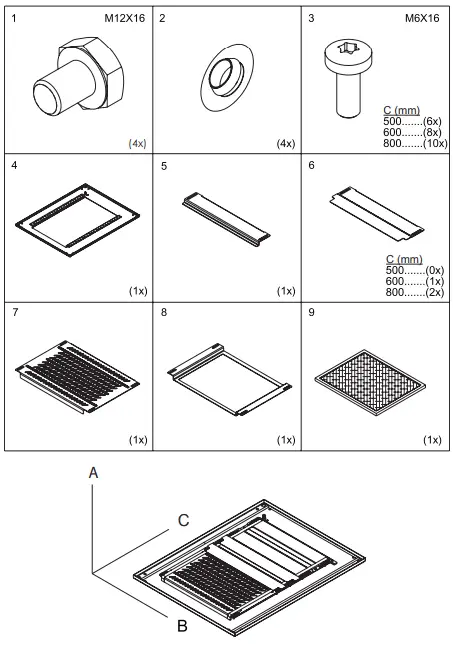 1 M12X16

(4x)

2

(4x)

3 M6X16

C (mm)
500.......(6x)
600.......(8x)
800.......(10x)

4

(1x)

5

(1x)

6

C (mm)
500.......(0x)
600.......(1x)
800.......(2x)

7

(1x)

8

(1x)

9

(1x)

A

C

B