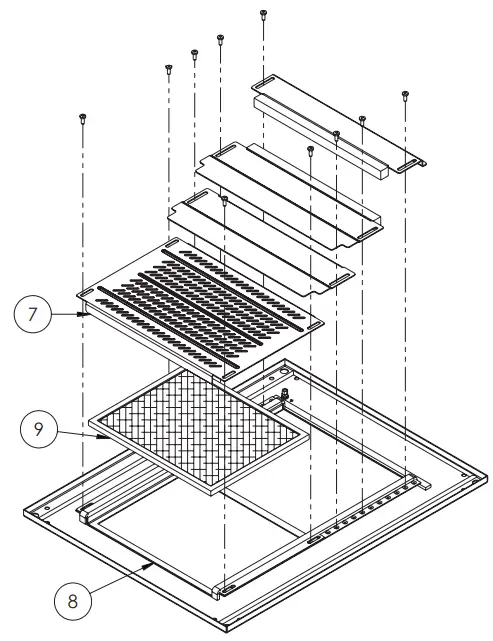 7

9

8