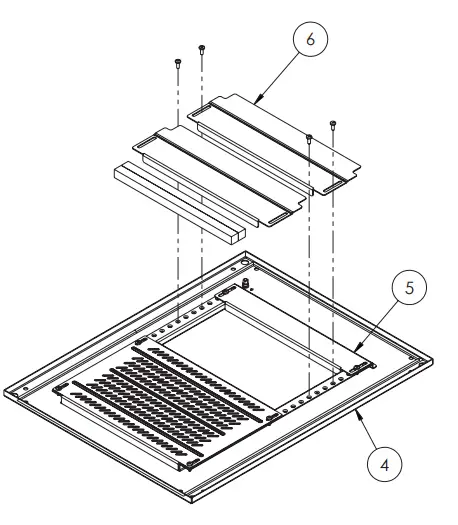 6

5

4