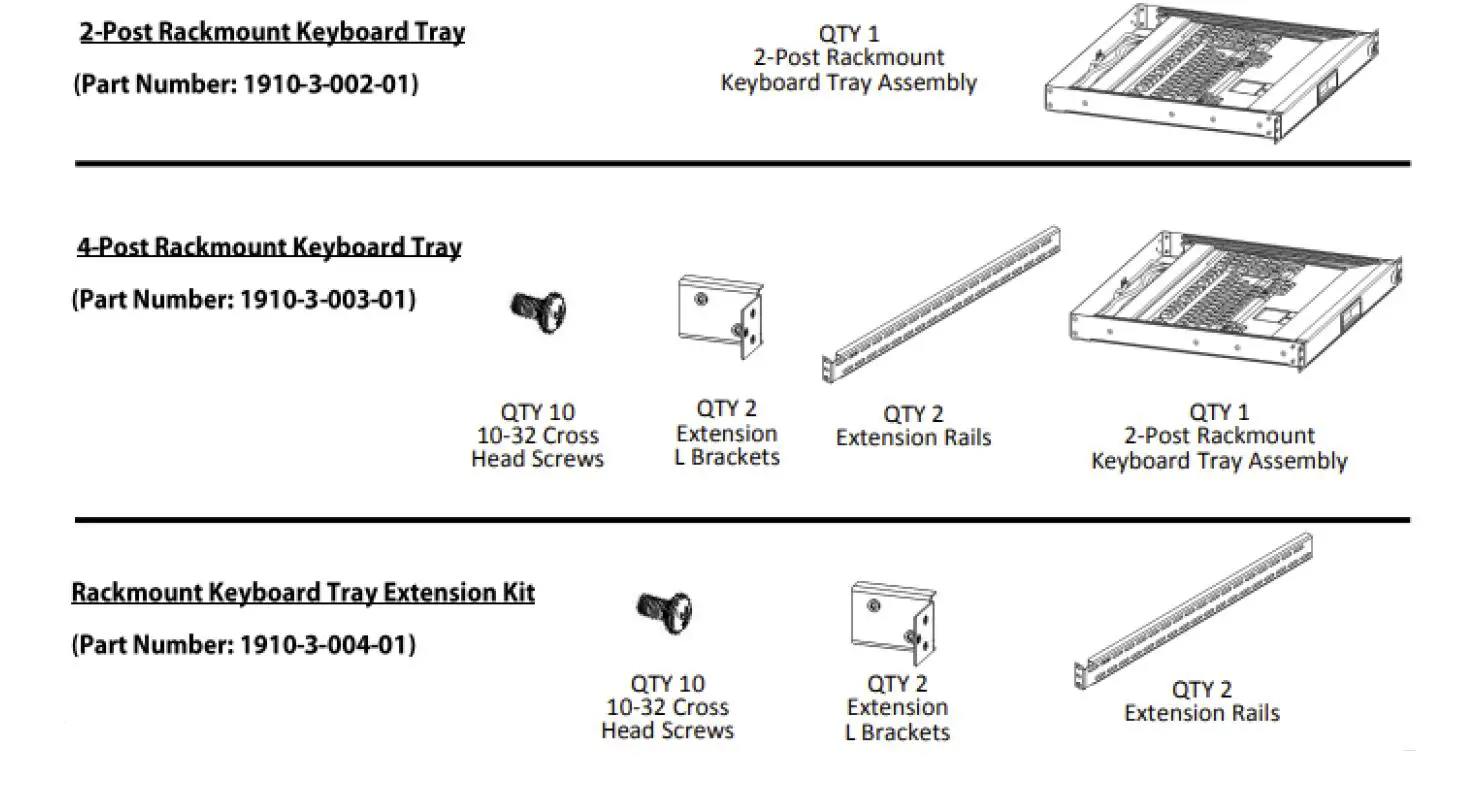 2-Post Rackmount Keyboard Tray

(Part Number: 1910-3-002-01)

QTY 1
2-Post Rackmount
Keyboard Tray Assembly

4-Post Rackmount Keyboard Tray

(Part Number: 1910-3-003-01)

QTY 10
10-32 Cross
Head Screws

QTY 2
Extension
L Brackets

QTY 2
Extension Rails

QTY 1
2-Post Rackmount
Keyboard Tray Assembly

Rackmount Keyboard Tray Extension Kit

(Part Number: 1910-3-004-01)

QTY 10
10-32 Cross
Head Screws

QTY 2
Extension
L Brackets

QTY 2
Extension Rails