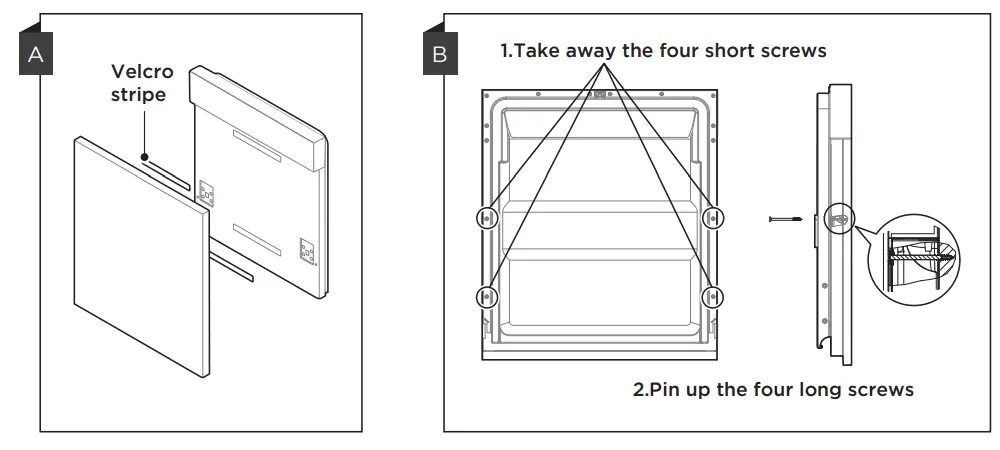 A

Velcro stripe

B

1.Take away the four short screws

2.Pin up the four long screws