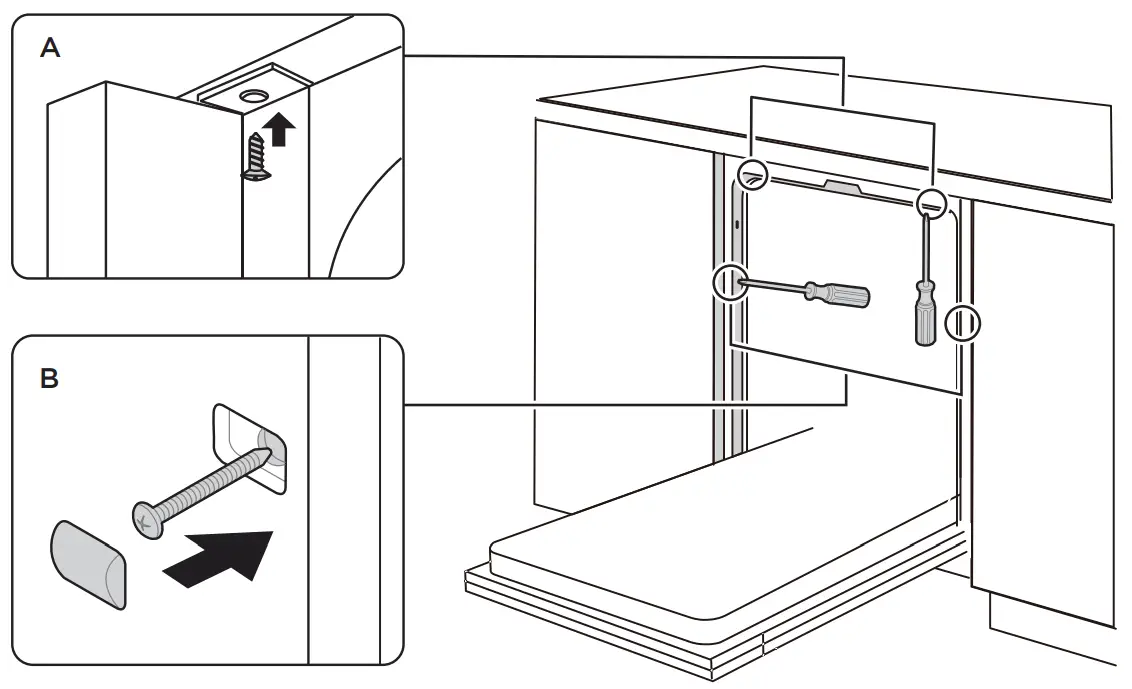 A

B