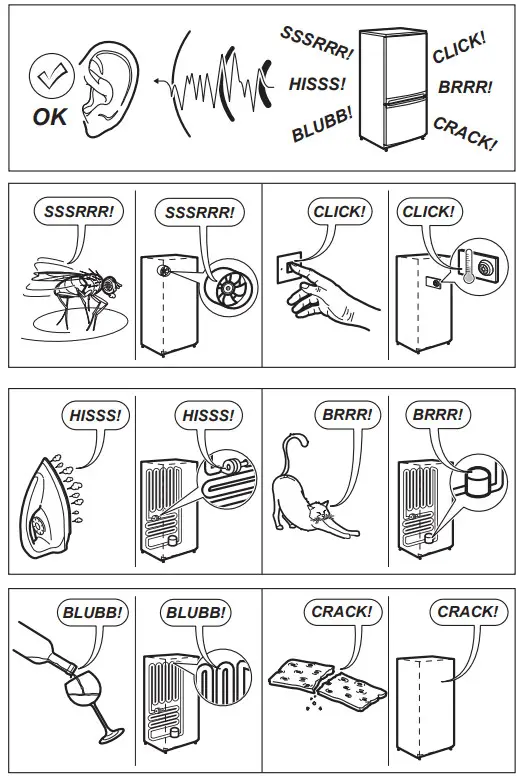 OK

SSSRRR!
HISSS!
BLUBB!
CLICK!
BRRR!
CRACK!

SSSRRR!
SSSRRR!
CLICK!
CLICK!

HISSS!
HISSS!
BRRR!
BRRR!

BLUBB!
BLUBB!
CRACK!
CRACK!