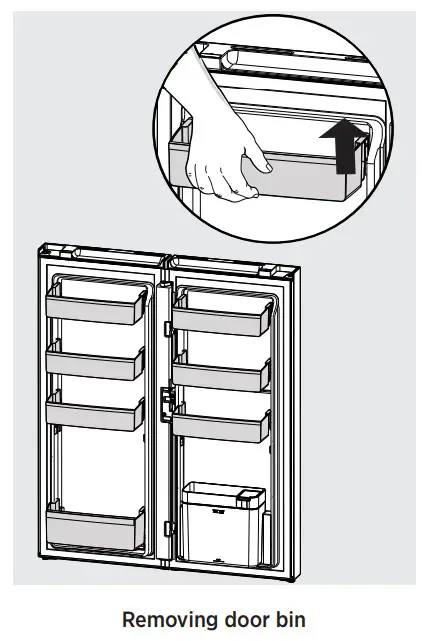 Removing door bin