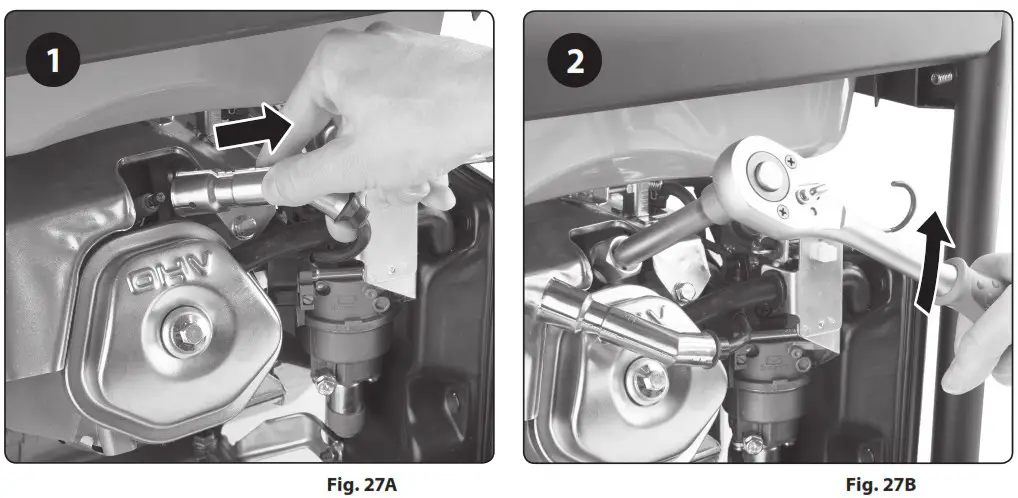 1

OHV

Fig. 27A

2

Fig. 27B