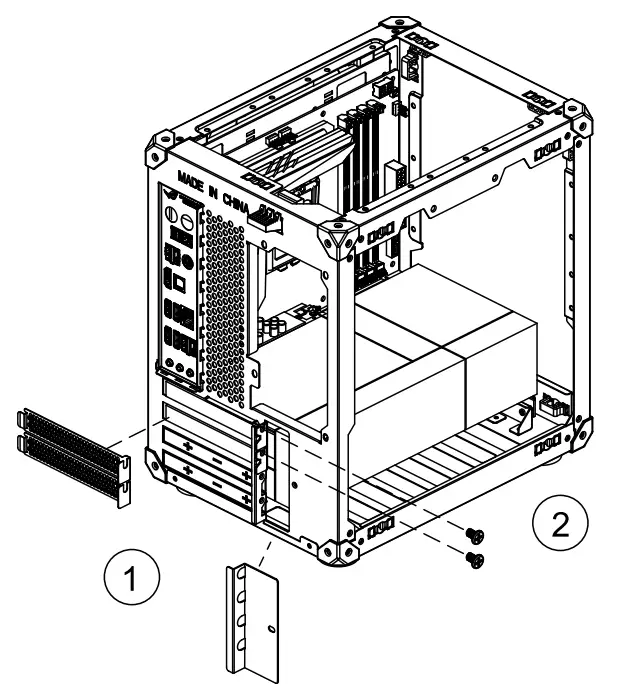 MADE IN CHINA

1

2