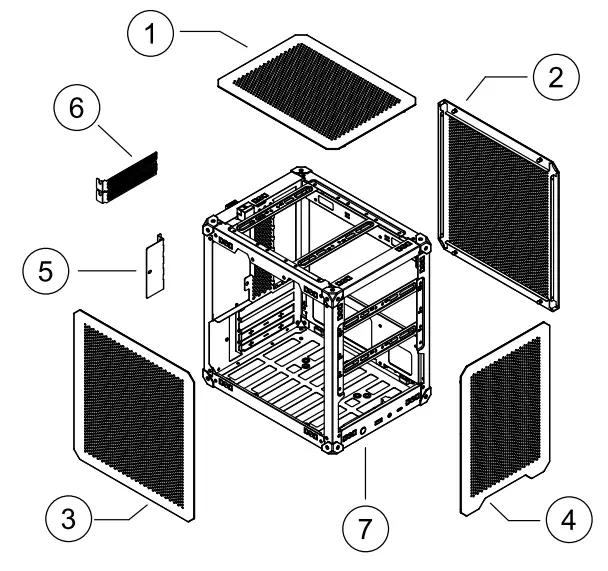 1
2
6
5
3
7
4