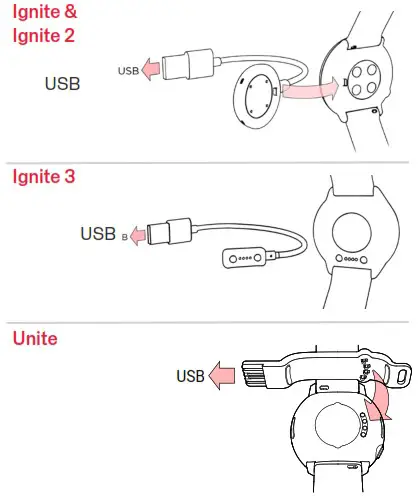 Ignite &
Ignite 2

USB

USB

Ignite 3

USB B

Unite

USB