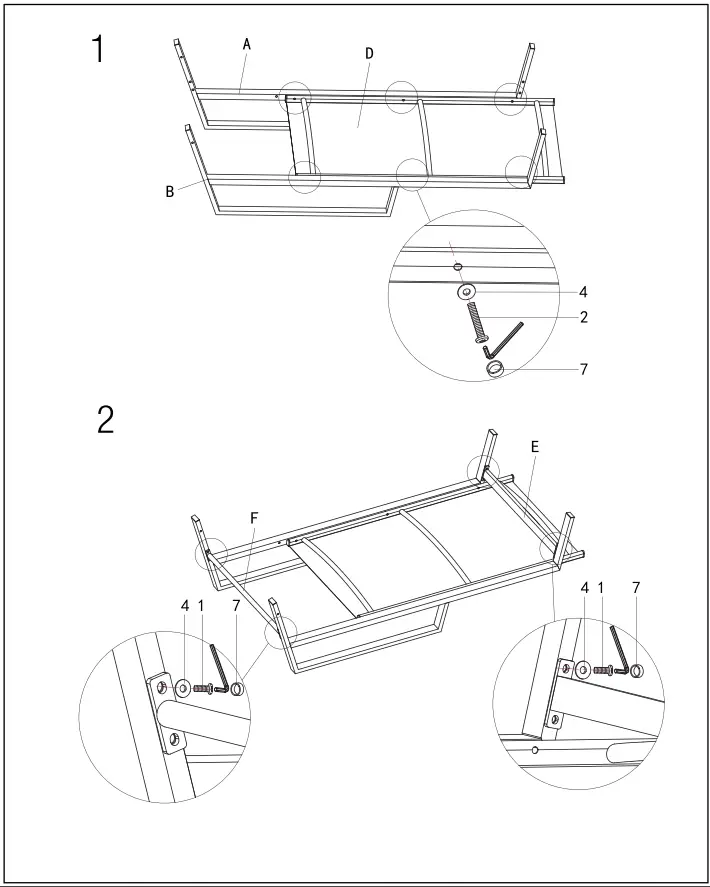 1

A

D

B

4

2

7

2

E

F

4 1 7

4 1 7