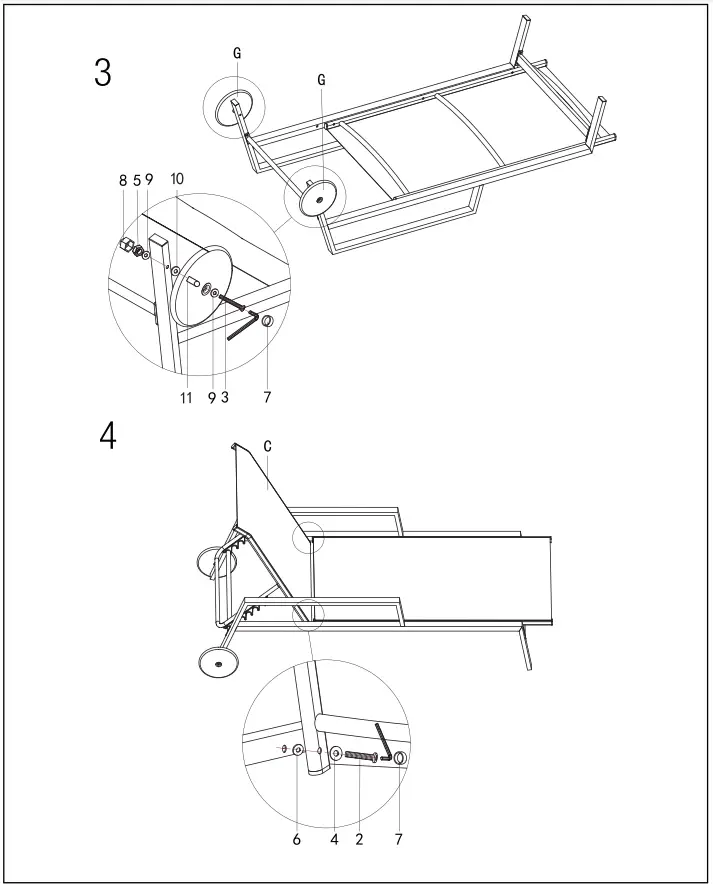 3

G

G

8 5 9 10

11 9 3 7

4

C

6 4 2 7