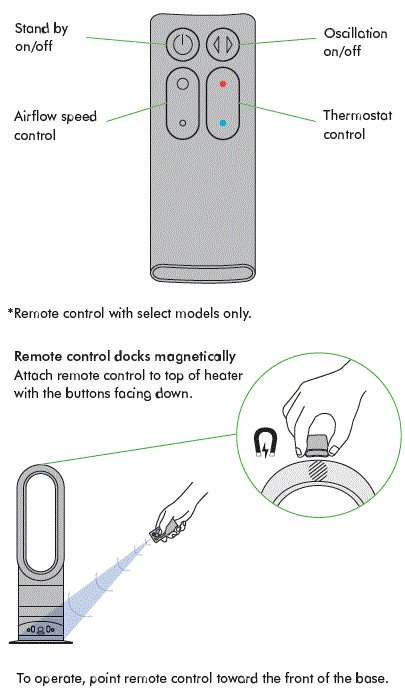 Stand by on/off

Oscillation on/off

Airflow speed control

Thermostat control

*Remote control with select models only.

Remote control docks magnetically
Attach remote control to top of heater with the buttons facing down.

To operate, point remote control toward the front of the base.