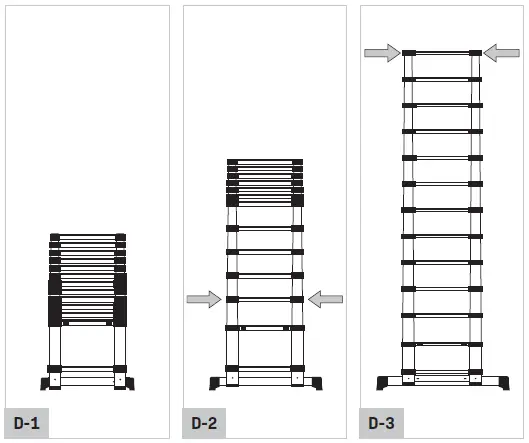 D-1

D-2

D-3