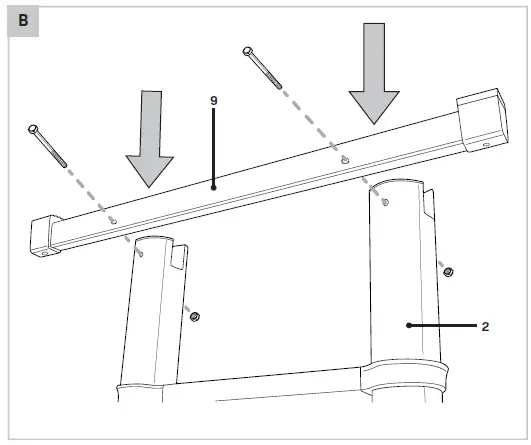 B

9

2