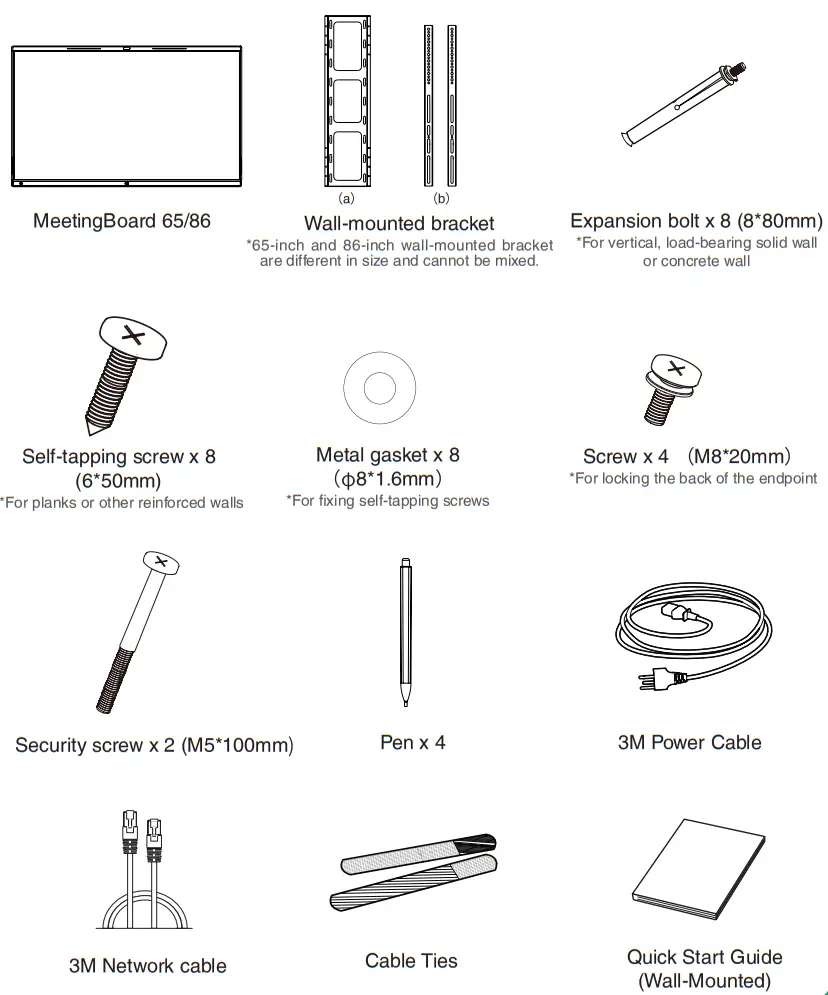 MeetingBoard 65/86

(a) (b)

Wall-mounted bracket
*65-inch and 86-inch wall-mounted bracket are different in size and cannot be mixed.

Expansion bolt x 8 (8*80mm)
*For vertical, load-bearing solid wall or concrete wall

Self-tapping screw x 8 (6*50mm)
*For planks or other reinforced walls

Metal gasket x 8 (ϕ8*1.6mm)
*For fixing self-tapping screws

Screw x 4 (M8*20mm)
*For locking the back of the endpoint

Security screw x 2 (M5*100mm)

Pen x 4

3M Power Cable

3M Network cable

Cable Ties

Quick Start Guide (Wall-Mounted)