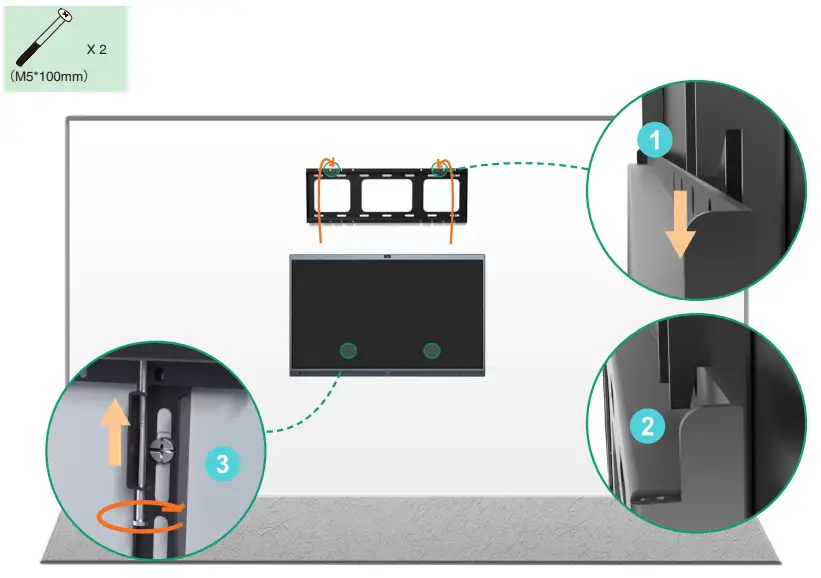 X 2
(M5*100mm)

1

2

3