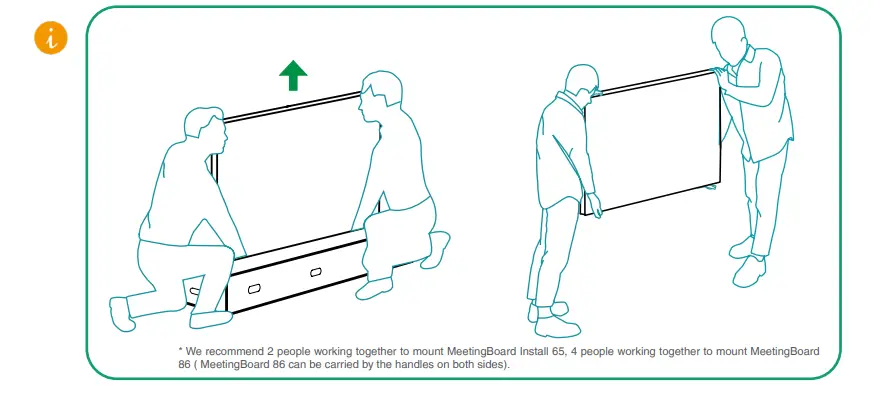 i

* We recommend 2 people working together to mount MeetingBoard Install 65, 4 people working together to mount MeetingBoard 86 ( MeetingBoard 86 can be carried by the handles on both sides).