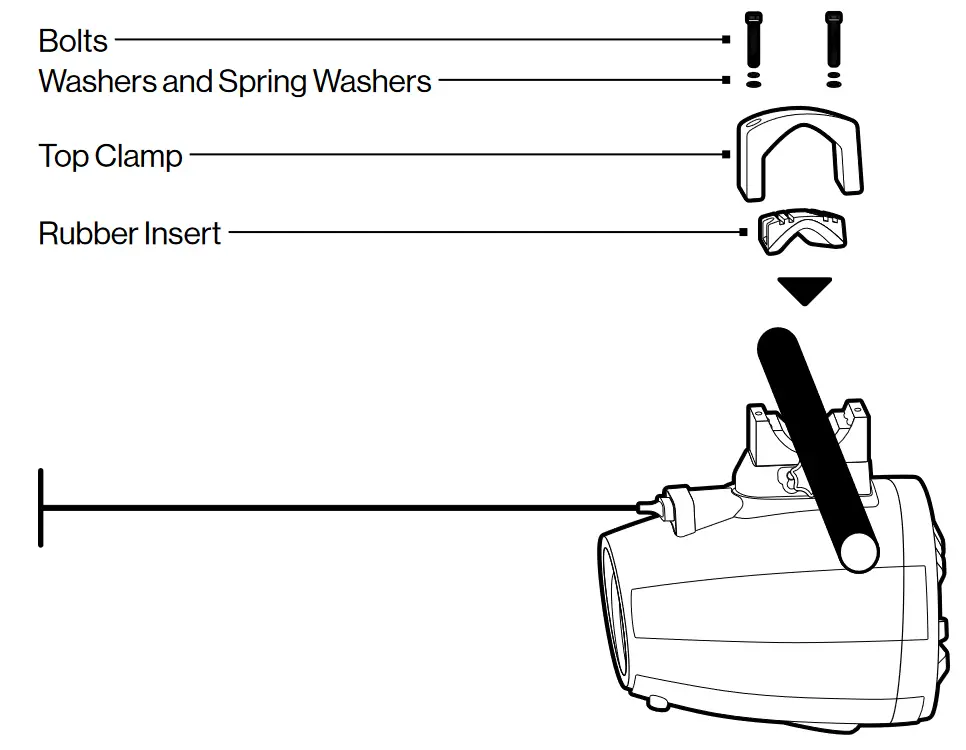 Bolts
Washers and Spring Washers
Top Clamp
Rubber Insert