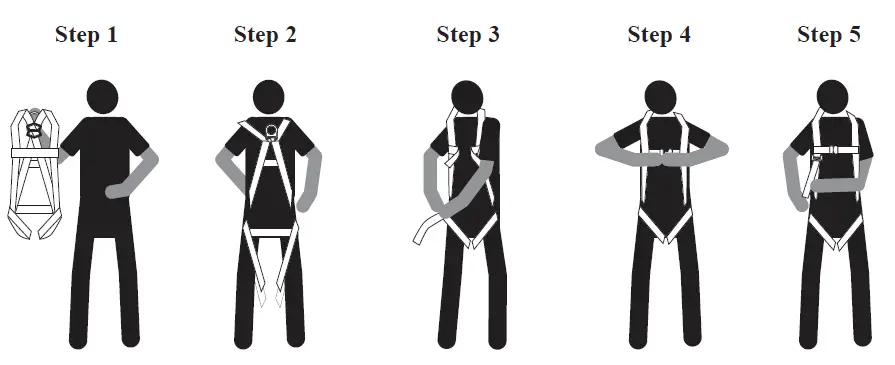 Step 1 Step 2 Step 3 Step 4 Step 5