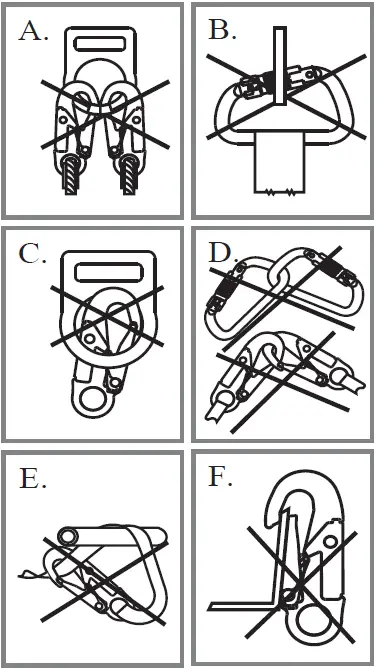 A.

B.

C.

D.

E.

F.