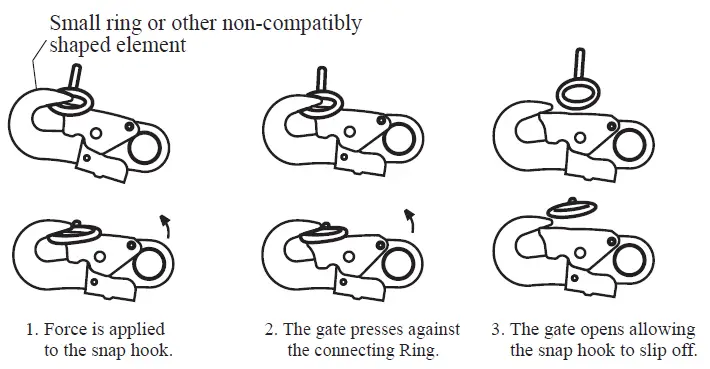 Small ring or other non-compatibly shaped element

1. Force is applied to the snap hook.

2. The gate presses against the connecting Ring.

3. The gate opens allowing the snap hook to slip off.