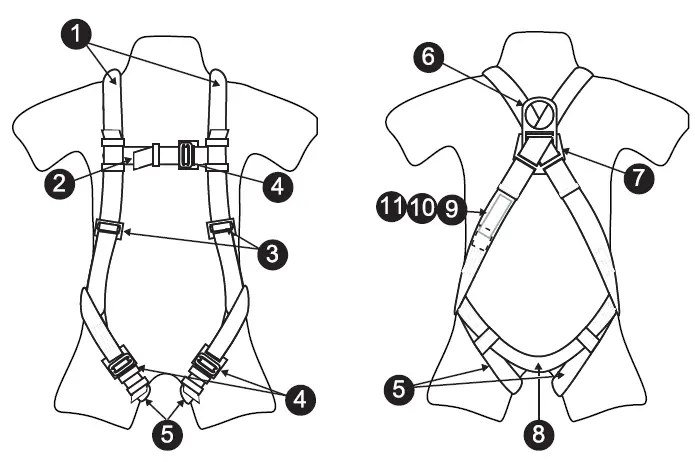 1
2
4
3
4
5
6
7
11 10 9
5
8