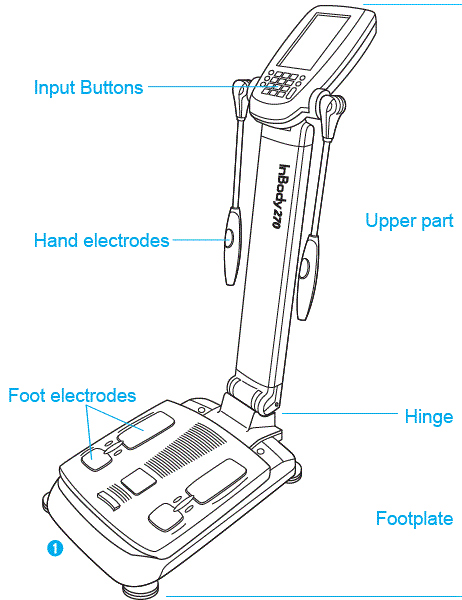 Input Buttons

InBody270

Upper part

Hand electrodes

Foot electrodes

Hinge

Footplate

1