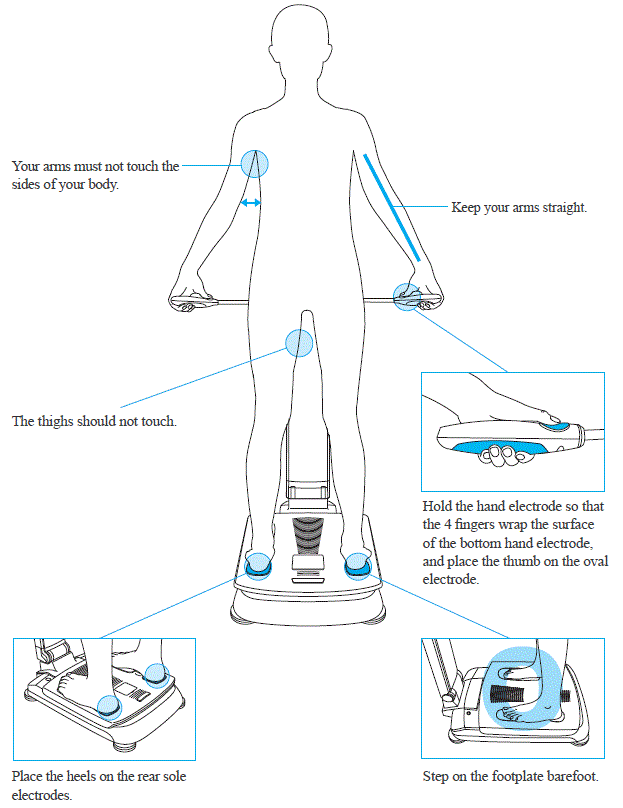 Your arms must not touch the sides of your body.

Keep your arms straight.

The thighs should not touch.

Hold the hand electrode so that the 4 fingers wrap the surface of the bottom hand electrode, and place the thumb on the oval electrode.

Place the heels on the rear sole electrodes.

Step on the footplate barefoot.