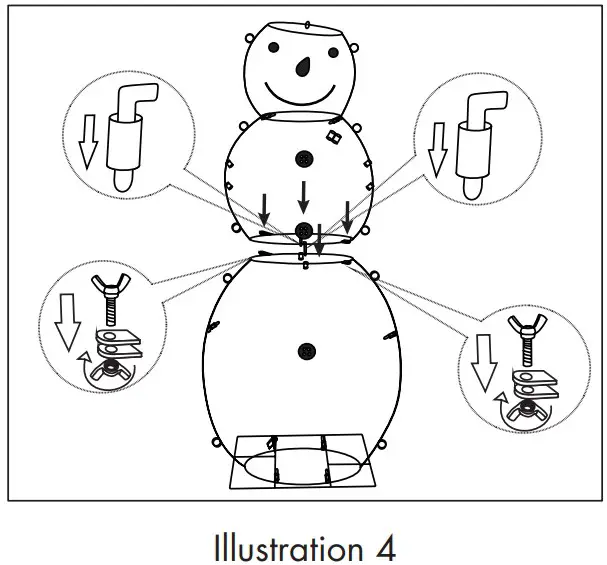 Illustration 4