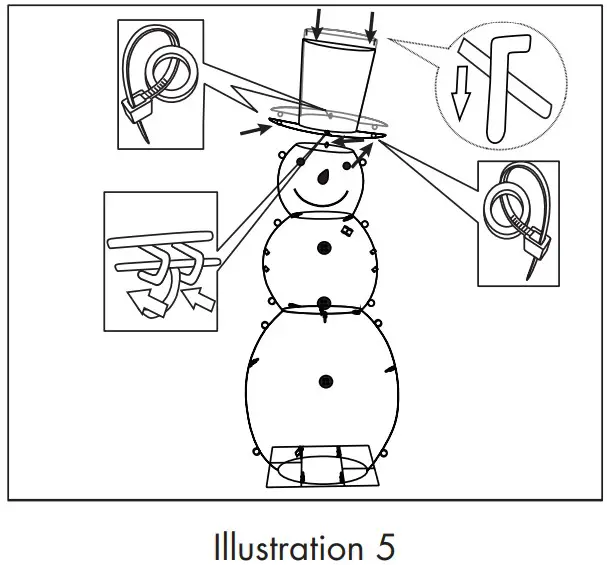 Illustration 5