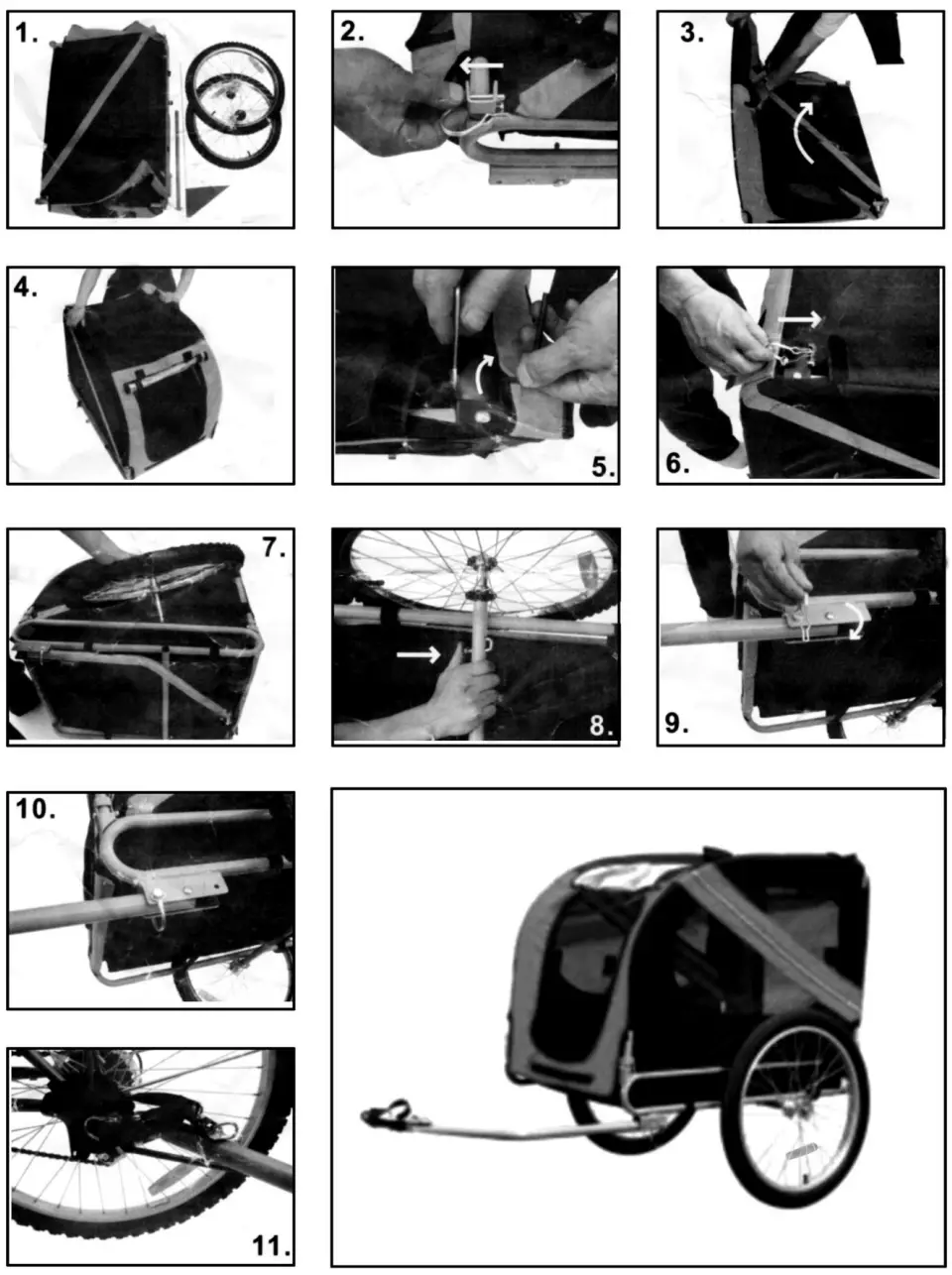 1.

2.

3.

4.

5.

6.

7.

8.

9.

10.

11.