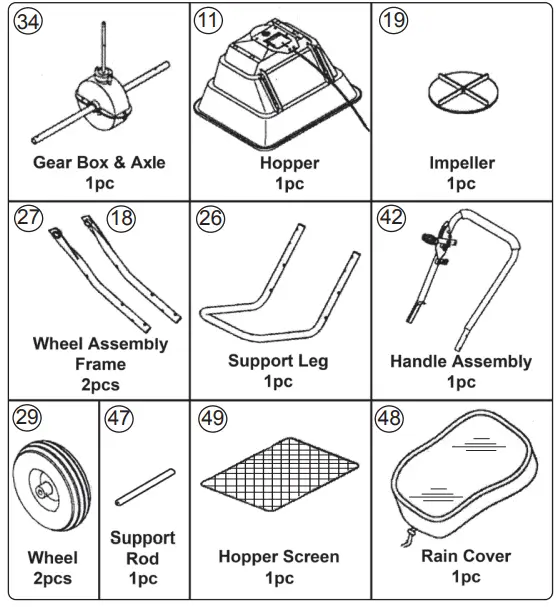 34
Gear Box & Axle
1pc

11
Hopper
1pc

19
Impeller
1pc

27 18
Wheel Assembly Frame
2pcs

26
Support Leg
1pc

42
Handle Assembly
1pc

29
Wheel
2pcs

47
Support Rod
1pc

49
Hopper Screen
1pc

48
Rain Cover
1pc