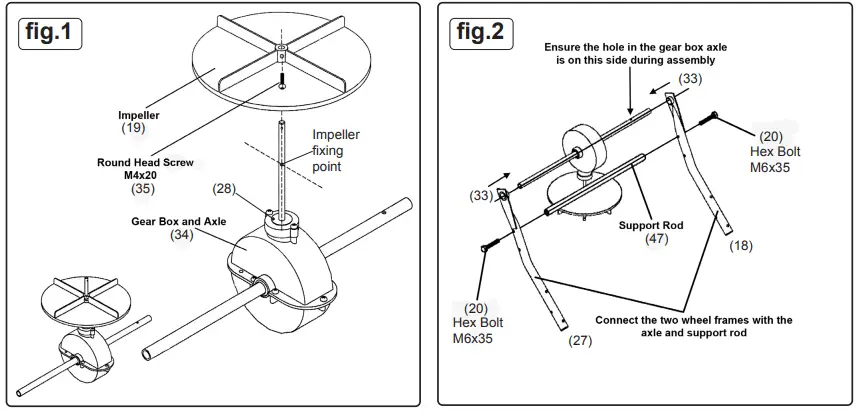 fig.1

Impeller
(19)

Round Head Screw
M4x20
(35)

Impeller
fixing
point

(28)

Gear Box and Axle
(34)

fig.2

Ensure the hole in the gear box axle
is on this side during assembly

(33)

(20)
Hex Bolt
M6x35

(33)

Support Rod
(47)

(18)

(20)
Hex Bolt
M6x35

Connect the two wheel frames with the
axle and support rod

(27)