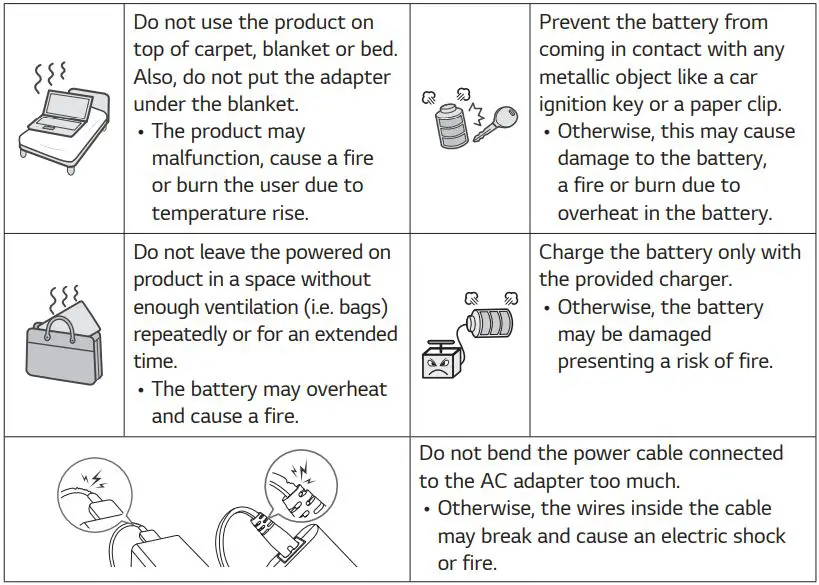 Do not use the product on top of carpet, blanket or bed. Also, do not put the adapter under the blanket.
• The product may malfunction, cause a fire or burn the user due to temperature rise.

Prevent the battery from coming in contact with any metallic object like a car ignition key or a paper clip.
• Otherwise, this may cause damage to the battery, a fire or burn due to overheat in the battery.

Do not leave the powered on product in a space without enough ventilation (i.e. bags) repeatedly or for an extended time.
• The battery may overheat and cause a fire.

Charge the battery only with the provided charger.
• Otherwise, the battery may be damaged presenting a risk of fire.

Do not bend the power cable connected to the AC adapter too much.
• Otherwise, the wires inside the cable may break and cause an electric shock or fire.