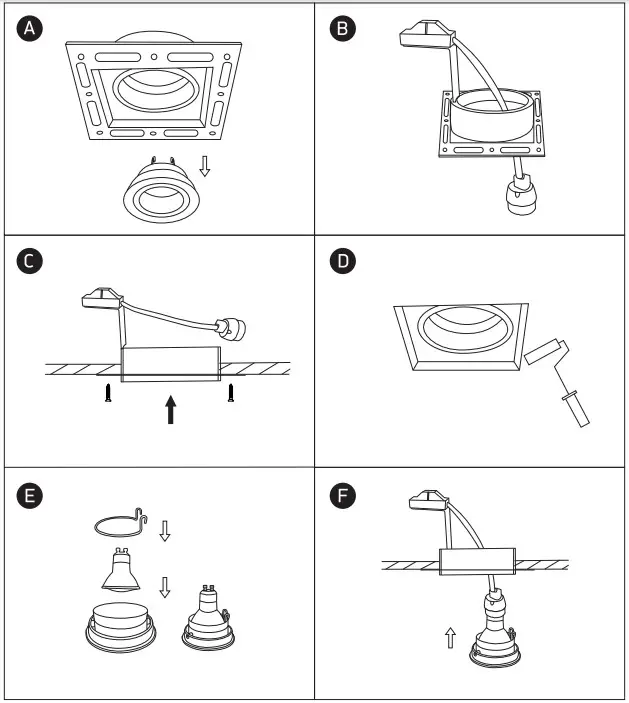 A

B

C

D

E

F